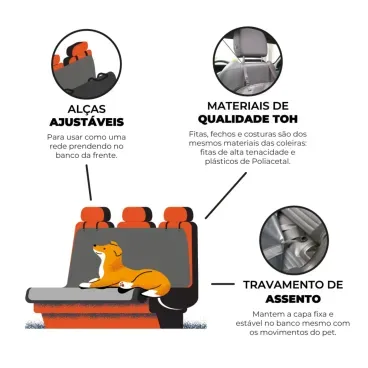 ALÇAS
AJUSTÁVEIS

Para usar como uma rede prendendo no banco da frente.

MATERIAIS DE
QUALIDADE TOH

Fitas, fechos e costuras são dos mesmos materiais das coleiras: fitas de alta tenacidade e plásticos de Poliacetal.

TRAVAMENTO DE
ASSENTO

Mantem a capa fixa e estável no banco mesmo com os movimentos do pet.